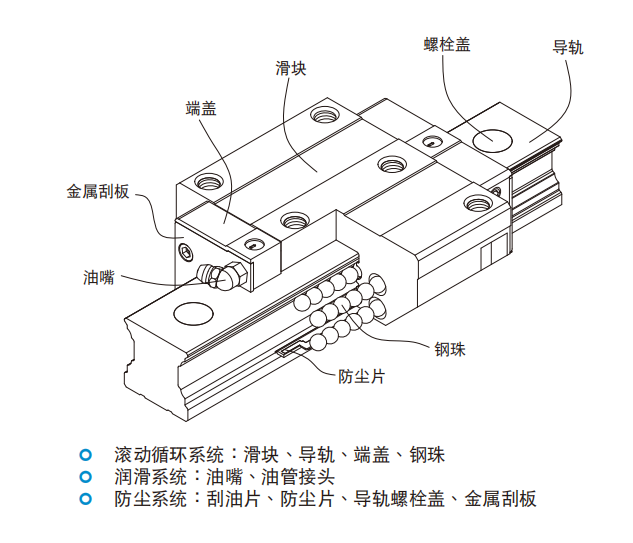 螺栓盖

导轨

滑块

端盖

金属刮板

油嘴

钢珠

防尘片

滚动循环系统：滑块、导轨、端盖、钢珠
润滑系统：油嘴、油管接头
防尘系统：刮油片、防尘片、导轨螺栓盖、金属刮板