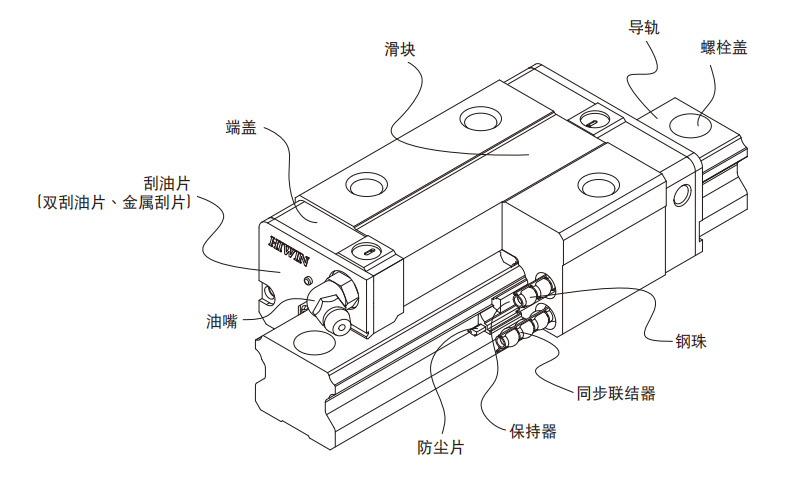 导轨
螺栓盖
滑块
端盖
刮油片
(双刮油片、金属刮片)
HIWIN
油嘴
钢珠
同步联结器
保持器
防尘片