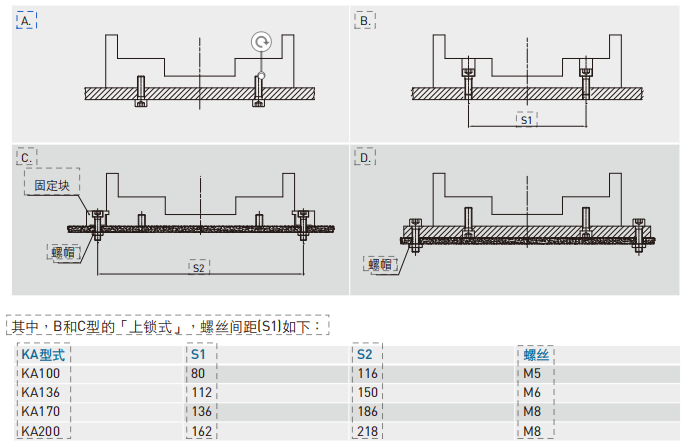 A.

B.

S1

C.

固定块

螺帽

S2

D.

螺帽

其中，B和C型的「上锁式」，螺丝间距(S1)如下：

| KA型式 | S1 | S2 | 螺丝 |
|---|---|---|---|
| KA100 | 80 | 116 | M5 |
| KA136 | 112 | 150 | M6 |
| KA170 | 136 | 186 | M8 |
| KA200 | 162 | 218 | M8 |